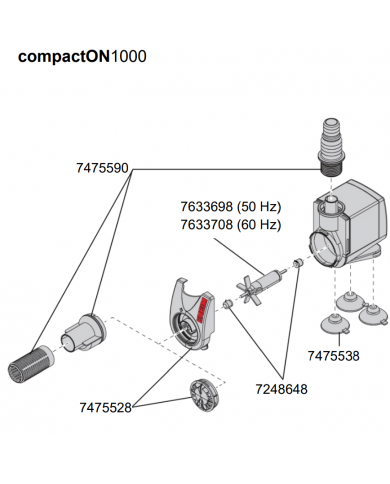 compactON1000

7475590

7633698 (50 Hz)
7633708 (60 Hz)

7475538

7248648

7475528