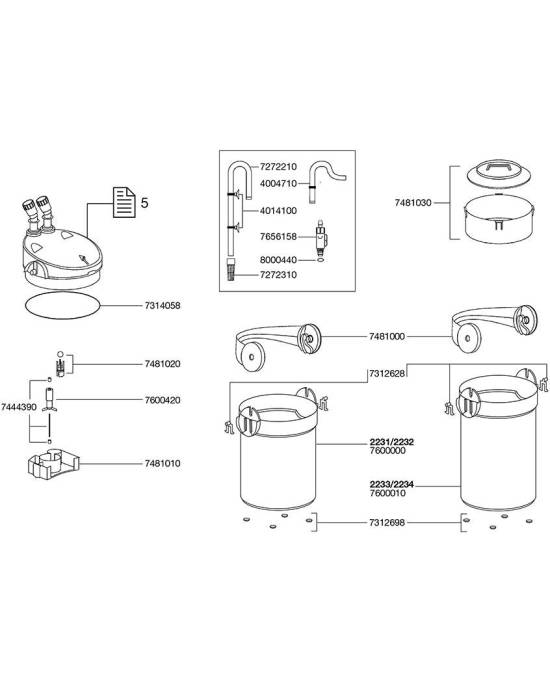 5

7314058

7481020

7444390

7600420

7481010

7272210
4004710
4014100
7656158
8000440
7272310

7481030

7481000

7312628

2231/2232
7600000

2233/2234
7600010

7312698